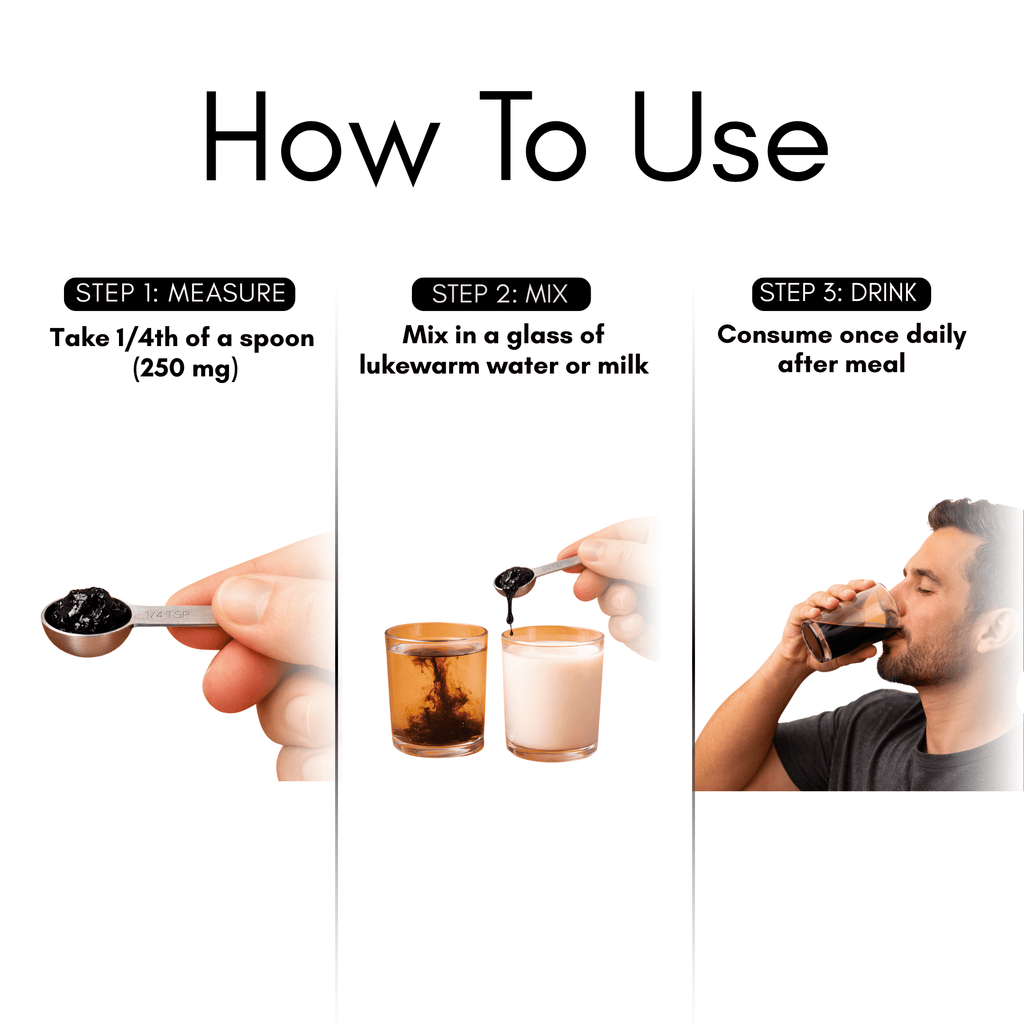 How To Use

STEP 1: MEASURE

Take 1/4th of a spoon (250 mg)

1/4 TSP

STEP 2: MIX

Mix in a glass of lukewarm water or milk

STEP 3: DRINK

Consume once daily after meal