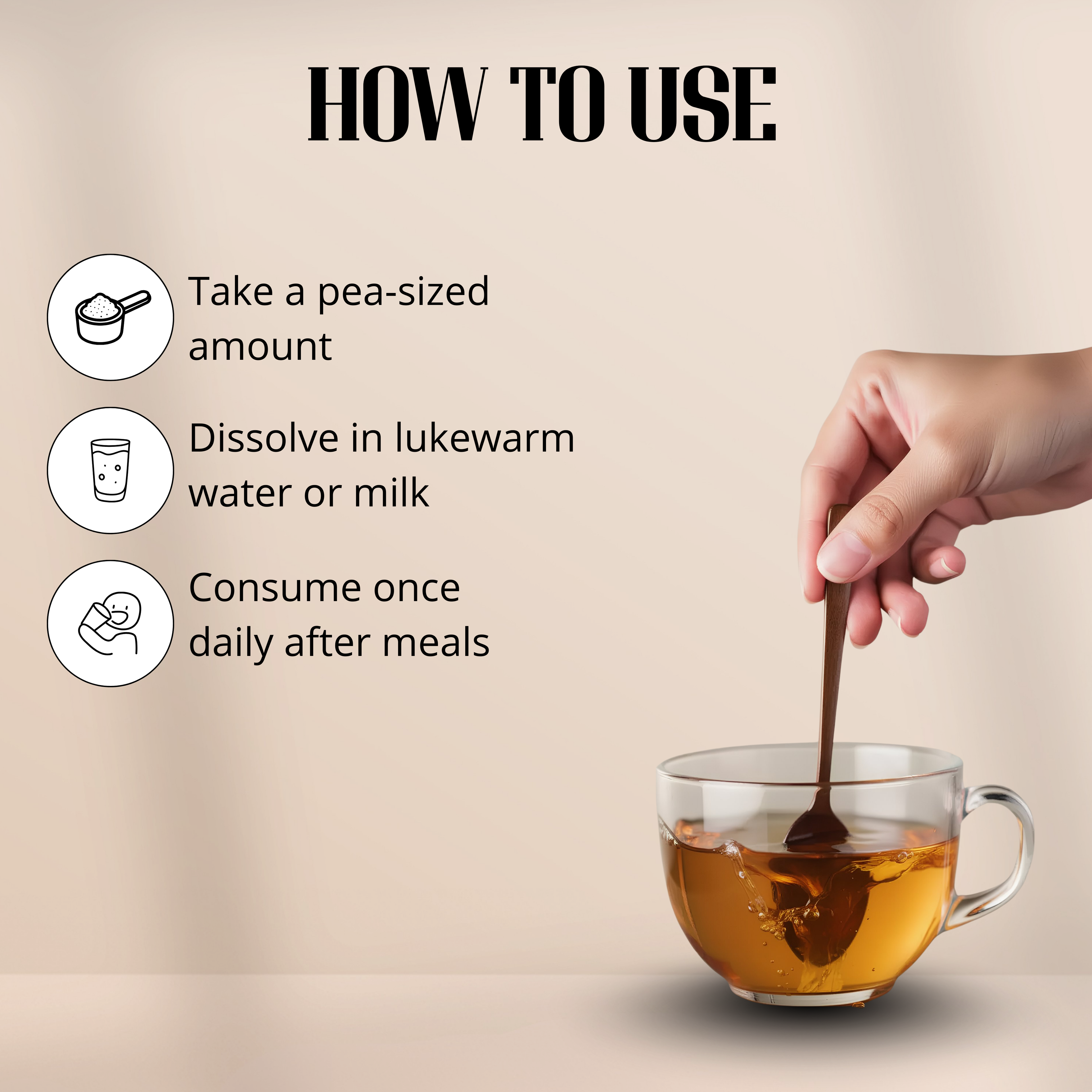 HOW TO USE

Take a pea-sized amount

Dissolve in lukewarm water or milk

Consume once daily after meals